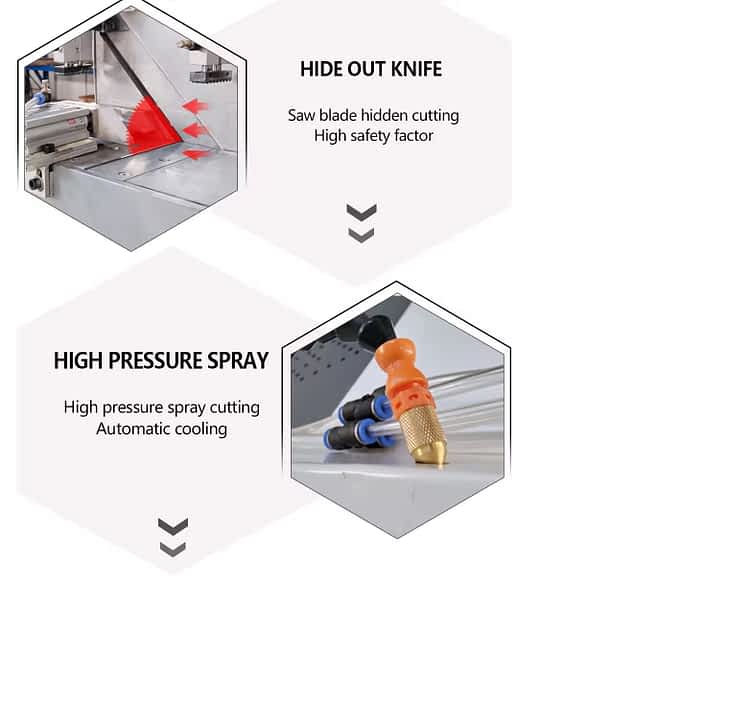 HIDE OUT KNIFE

Saw blade hidden cutting
High safety factor

HIGH PRESSURE SPRAY

High pressure spray cutting
Automatic cooling